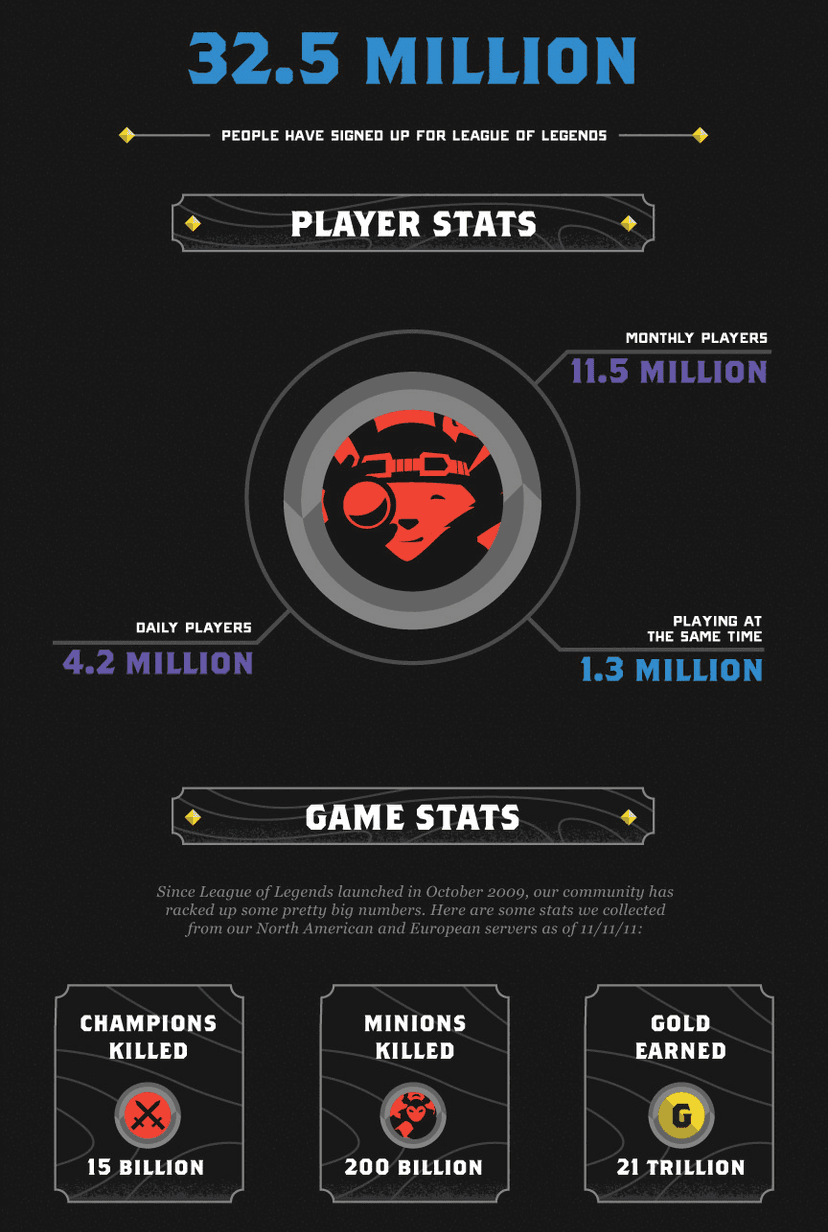 32.5 MILLION

PEOPLE HAVE SIGNED UP FOR LEAGUE OF LEGENDS

PLAYER STATS

MONTHLY PLAYERS
11.5 MILLION

DAILY PLAYERS
4.2 MILLION

PLAYING AT THE SAME TIME
1.3 MILLION

GAME STATS

Since League of Legends launched in October 2009, our community has racked up some pretty big numbers. Here are some stats we collected from our North American and European servers as of 11/11/11:

CHAMPIONS KILLED
15 BILLION

MINIONS KILLED
200 BILLION

GOLD EARNED
G
21 TRILLION